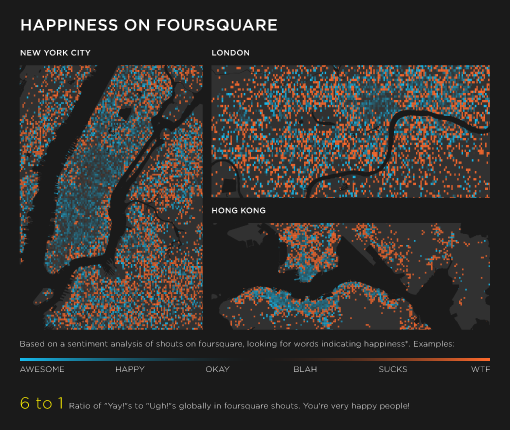 HAPPINESS ON FOURSQUARE

NEW YORK CITY

LONDON

HONG KONG

Based on a sentiment analysis of shouts on foursquare, looking for words indicating happiness*. Examples:

AWESOME HAPPY OKAY BLAH SUCKS WTF

6 to 1 Ratio of "Yay!"s to "Ugh!"s globally in foursquare shouts. You're very happy people!